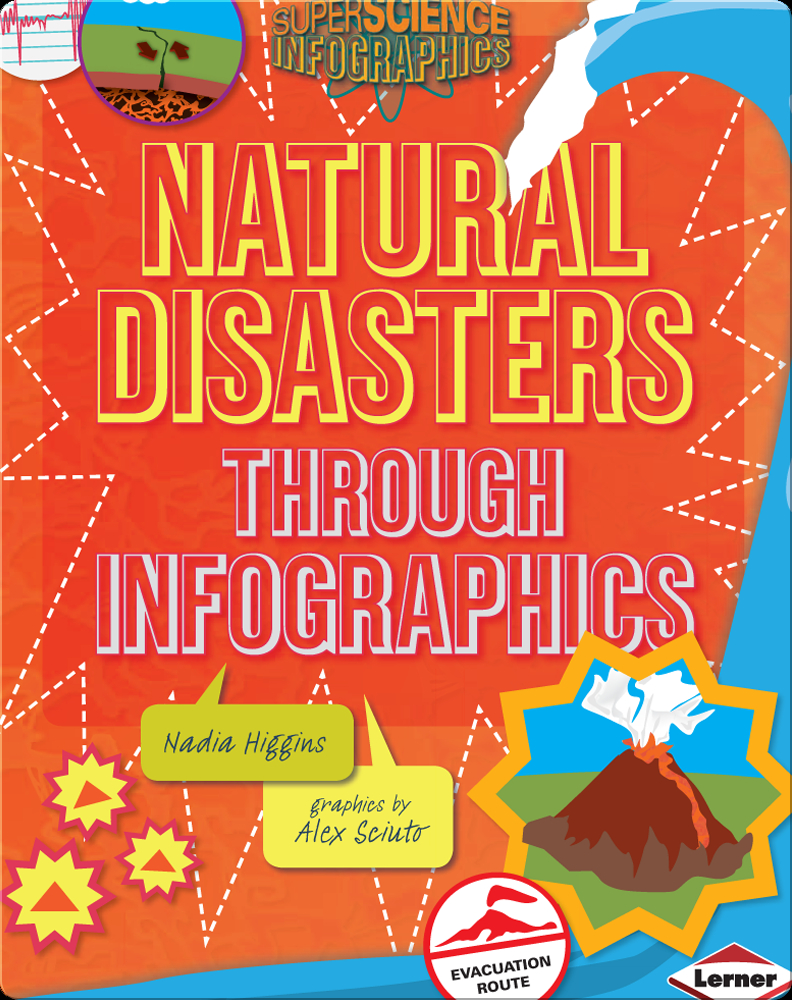 SUPERSCIENCE INFOGRAPHICS

NATURAL DISASTERS THROUGH INFOGRAPHICS

Nadia Higgins

graphics by Alex Sciuto

EVACUATION ROUTE

Lerner